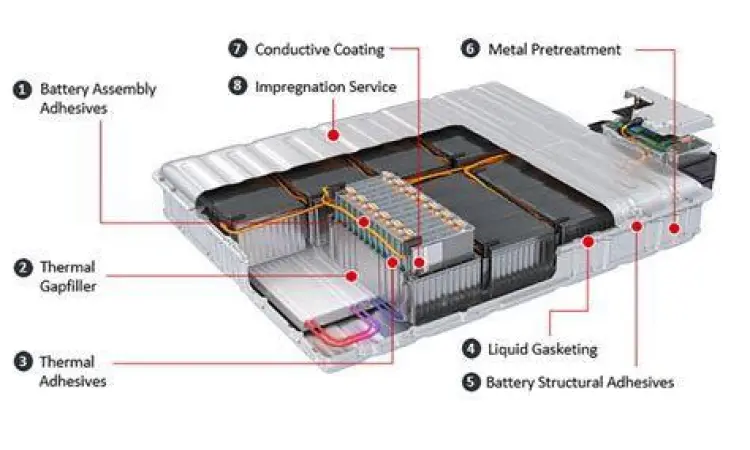 7 Conductive Coating

8 Impregnation Service

6 Metal Pretreatment

1 Battery Assembly Adhesives

2 Thermal Gapfiller

3 Thermal Adhesives

4 Liquid Gasketing

5 Battery Structural Adhesives